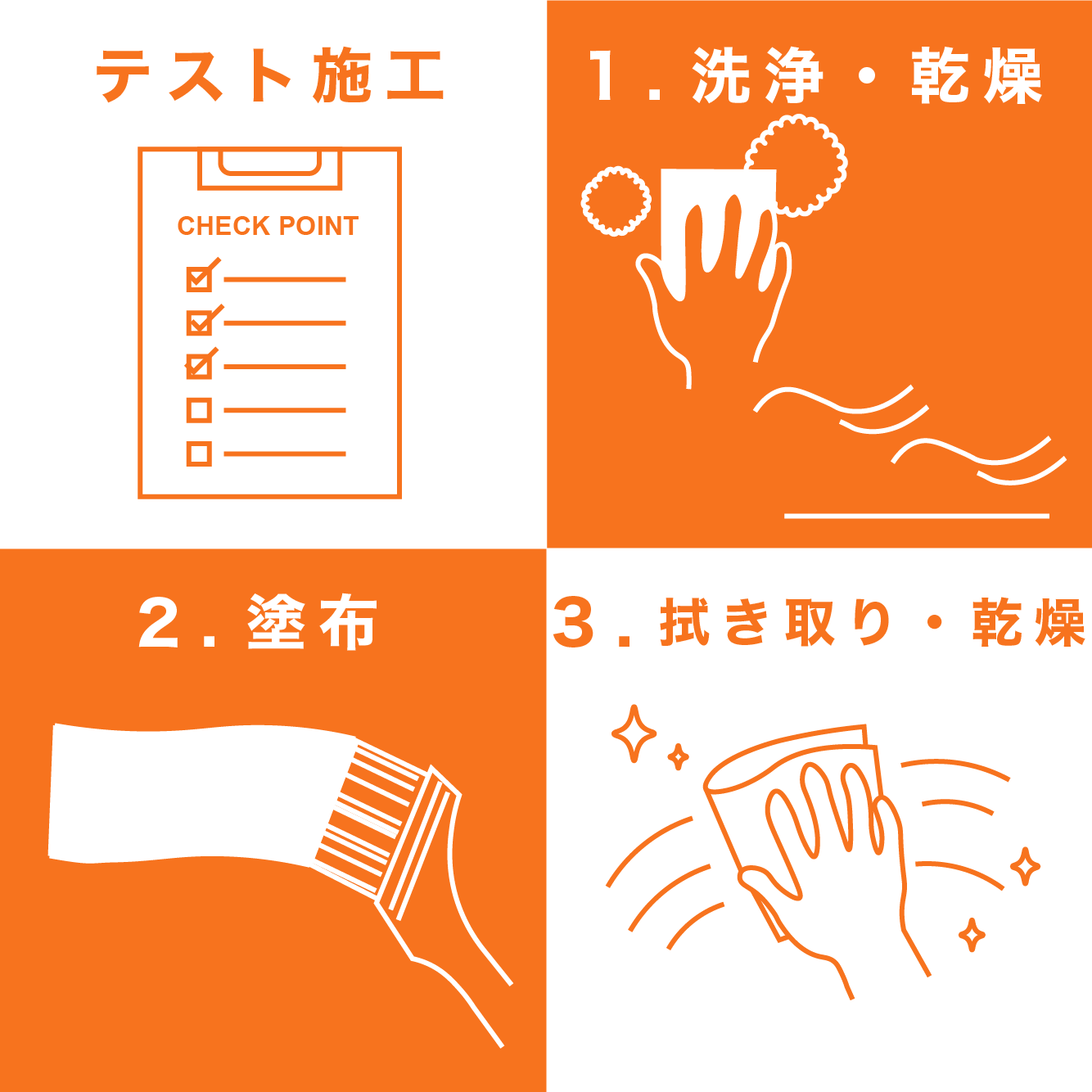 テスト施工

CHECK POINT

1. 洗浄・乾燥

2. 塗布

3. 拭き取り・乾燥